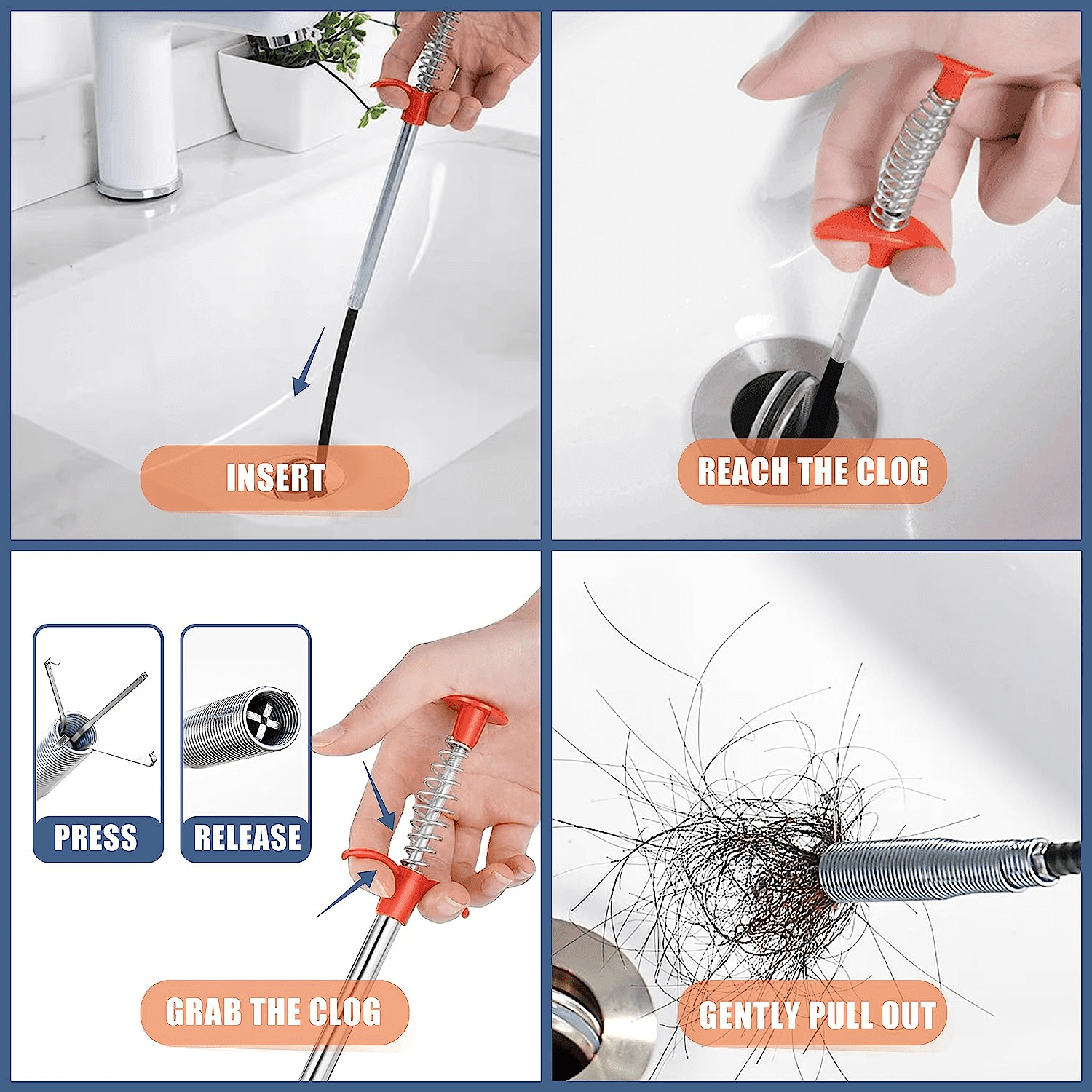 INSERT

REACH THE CLOG

PRESS

RELEASE

GRAB THE CLOG

GENTLY PULL OUT