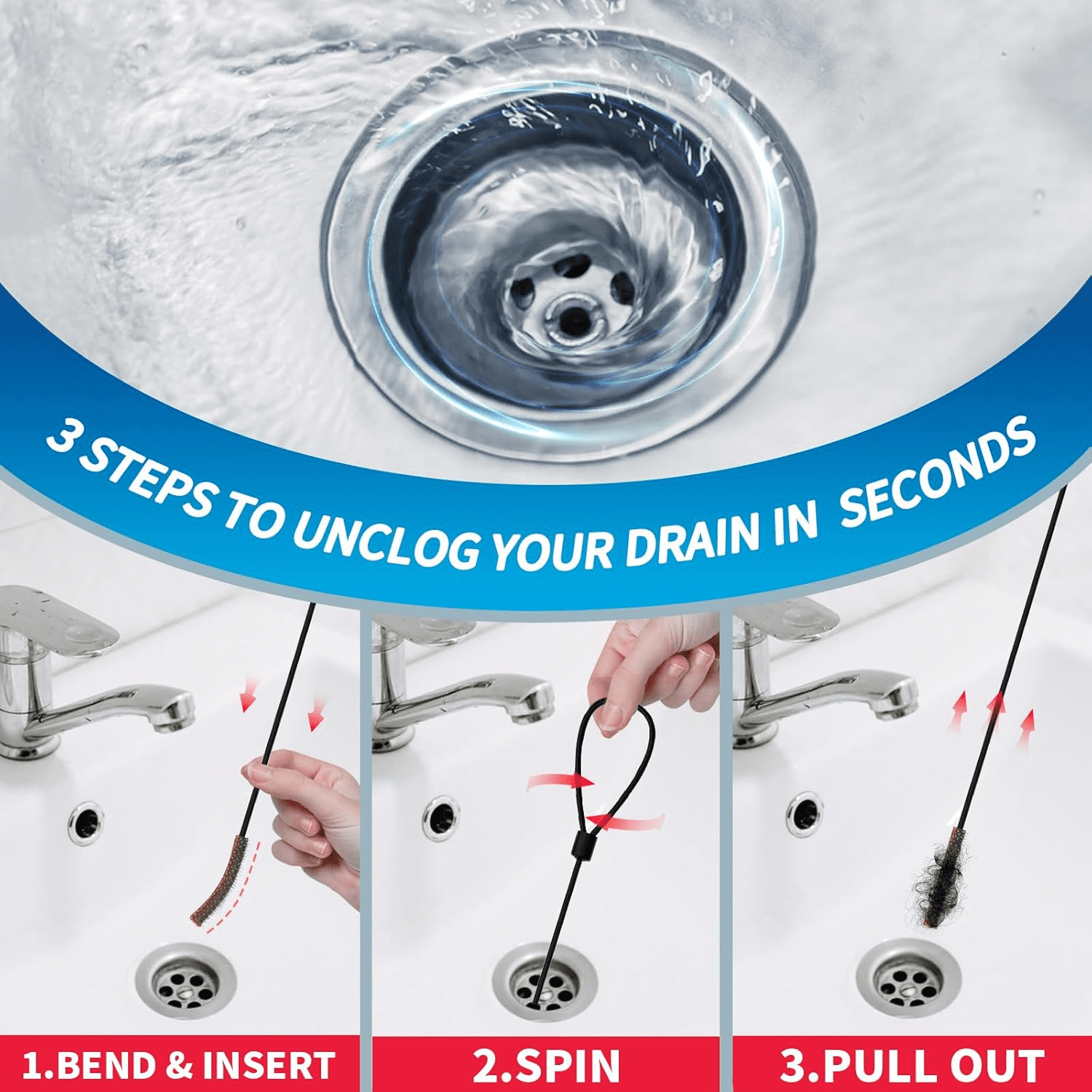 3 STEPS TO UNCLOG YOUR DRAIN IN  SECONDS

1.BEND & INSERT

2.SPIN

3.PULL OUT