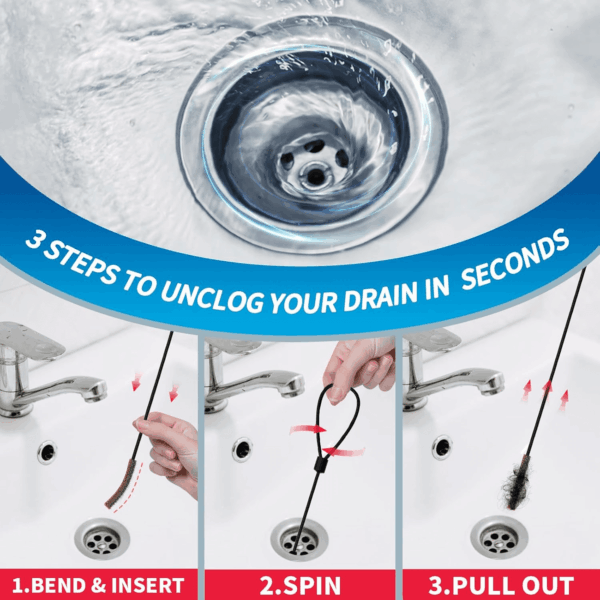 3 STEPS TO UNCLOG YOUR DRAIN IN SECONDS

1.BEND & INSERT

2.SPIN

3.PULL OUT