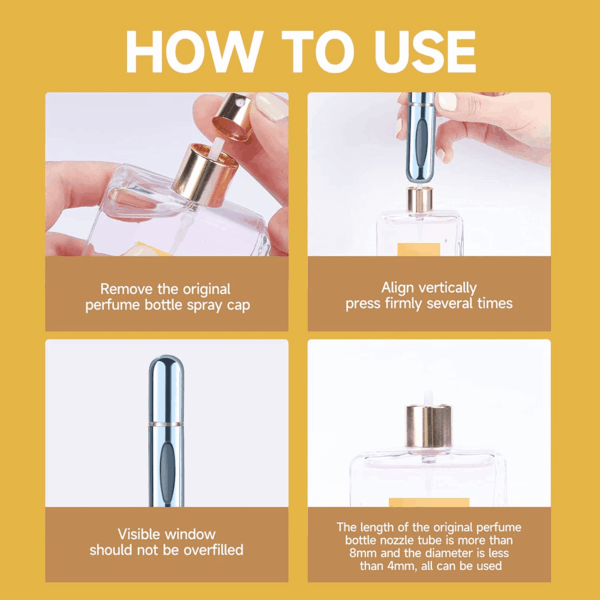 HOW TO USE

Remove the original perfume bottle spray cap

Align vertically press firmly several times

Visible window should not be overfilled

The length of the original perfume bottle nozzle tube is more than 8mm and the diameter is less than 4mm, all can be used