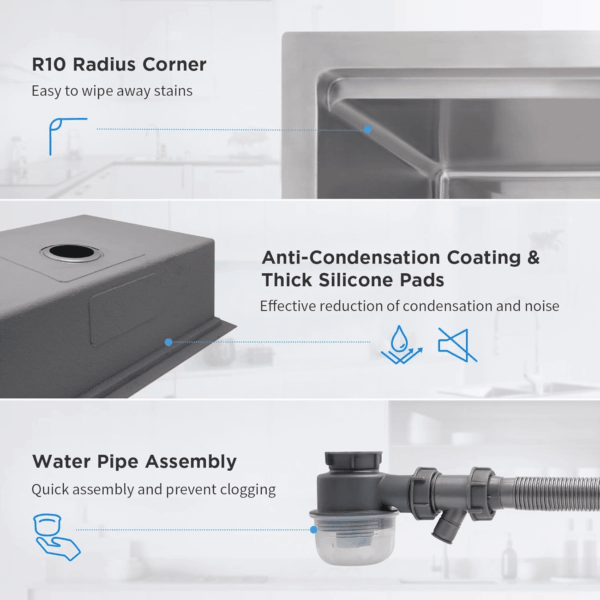 R10 Radius Corner
Easy to wipe away stains

Anti-Condensation Coating & Thick Silicone Pads
Effective reduction of condensation and noise

Water Pipe Assembly
Quick assembly and prevent clogging