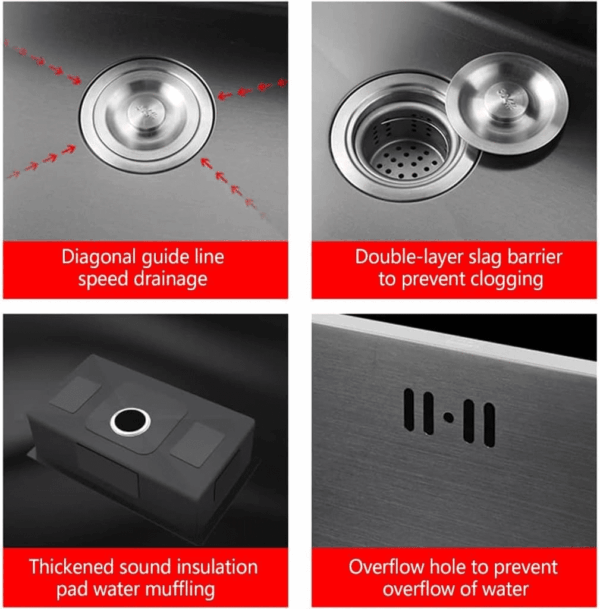 Diagonal guide line speed drainage

Double-layer slag barrier to prevent clogging

Thickened sound insulation pad water muffling

Overflow hole to prevent overflow of water