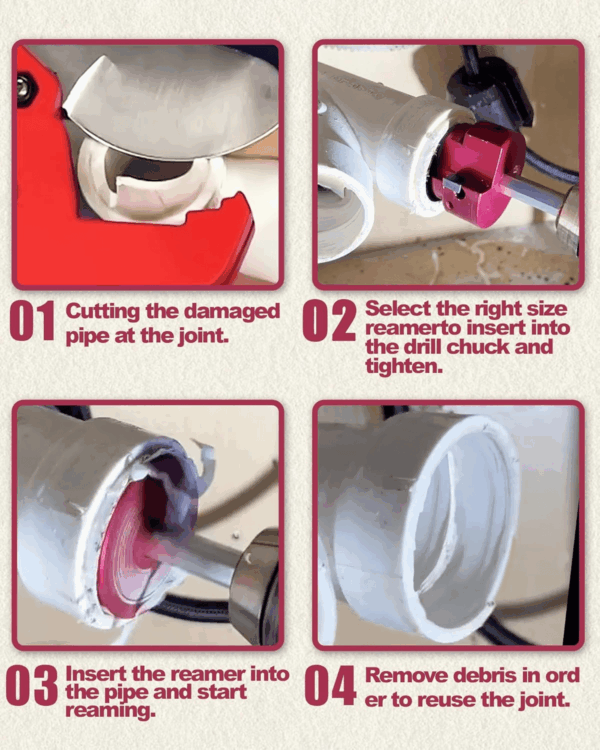 01 Cutting the damaged pipe at the joint.

02 Select the right size reamerto insert into the drill chuck and tighten.

03 Insert the reamer into the pipe and start reaming.

04 Remove debris in ord er to reuse the joint.