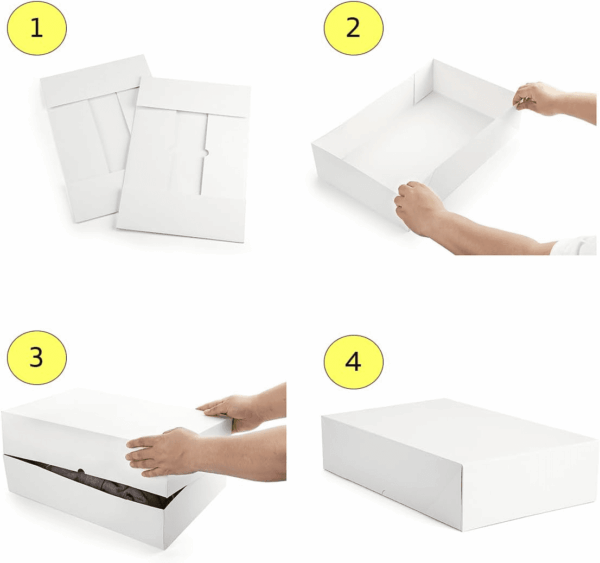 1

2

3

4