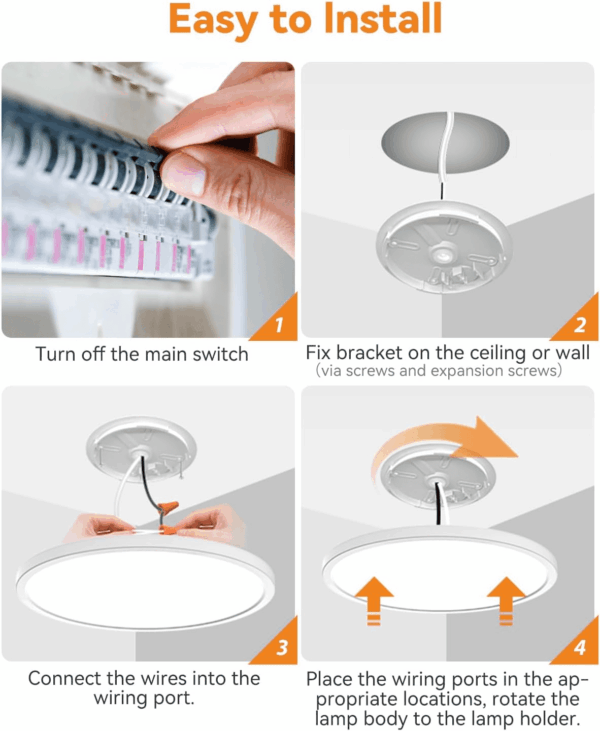 Easy to Install

1

Turn off the main switch

2

Fix bracket on the ceiling or wall
(via screws and expansion screws)

3

Connect the wires into the wiring port.

4

Place the wiring ports in the appropriate locations, rotate the lamp body to the lamp holder.