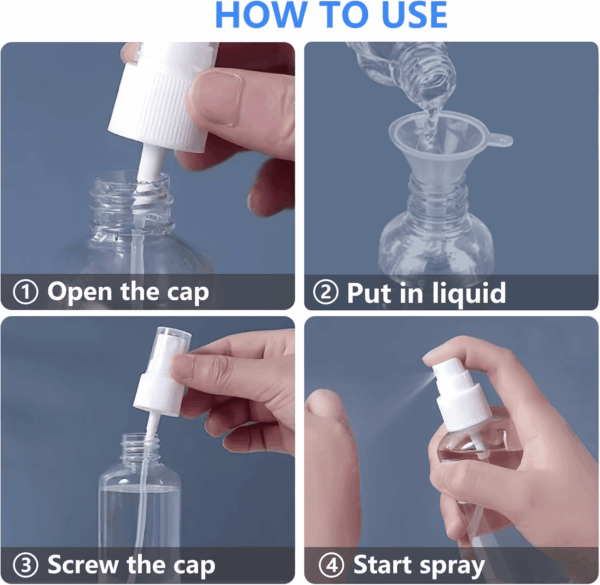 HOW TO USE

① Open the cap

② Put in liquid

③ Screw the cap

④ Start spray