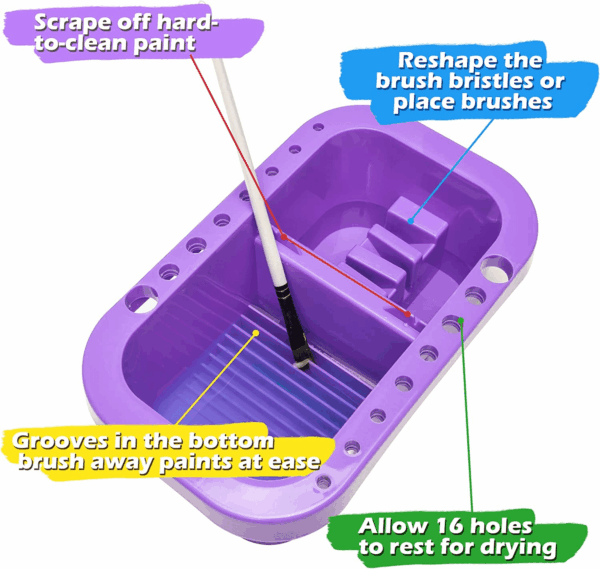 Scrape off hard-to-clean paint

Reshape the brush bristles or place brushes

Grooves in the bottom brush away paints at ease

Allow 16 holes to rest for drying