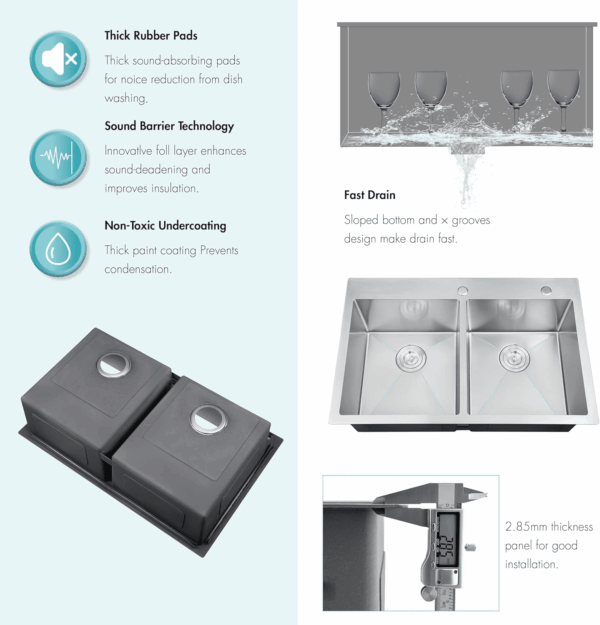 Thick Rubber Pads

Thick sound-absorbing pads for noice reduction from dish washing.

Sound Barrier Technology

Innovatlve foll layer enhances sound-deadening and improves insulation.

Non-Toxic Undercoating

Thick paint coating Prevents condensation.

Fast Drain

Sloped bottom and × grooves design make drain fast.

2.85

2.85mm thickness panel for good installation.