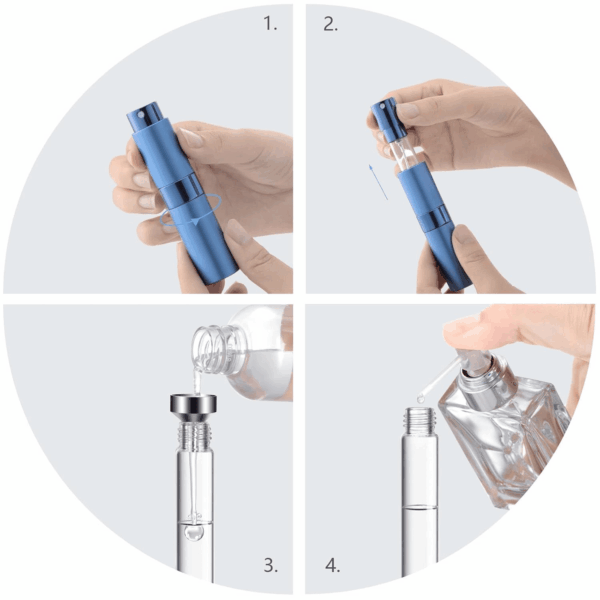 1.

2.

3.

4.