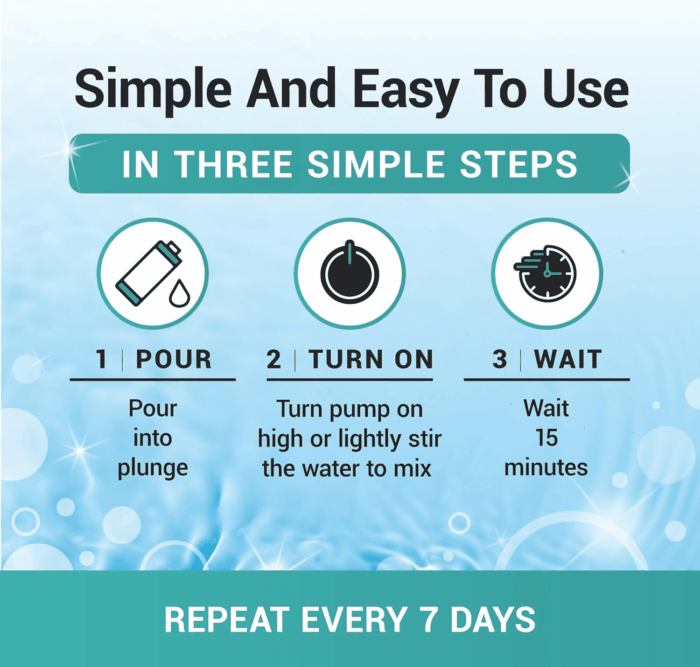 Simple And Easy To Use

IN THREE SIMPLE STEPS

1 | POUR

Pour into plunge

2 | TURN ON

Turn pump on high or lightly stir the water to mix

3 | WAIT

Wait 15 minutes

REPEAT EVERY 7 DAYS