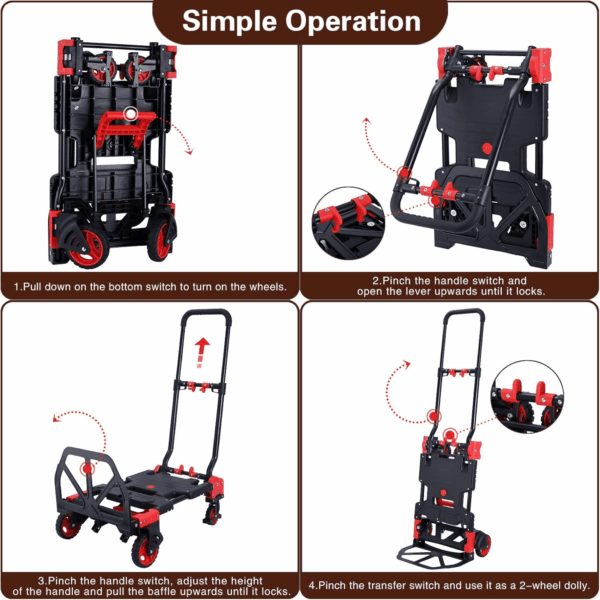 Simple Operation

1.Pull down on the bottom switch to turn on the wheels.

2.Pinch the handle switch and open the lever upwards until it locks.

3.Pinch the handle switch, adjust the height of the handle and pull the baffle upwards until it locks.

4.Pinch the transfer switch and use it as a 2-wheel dolly.