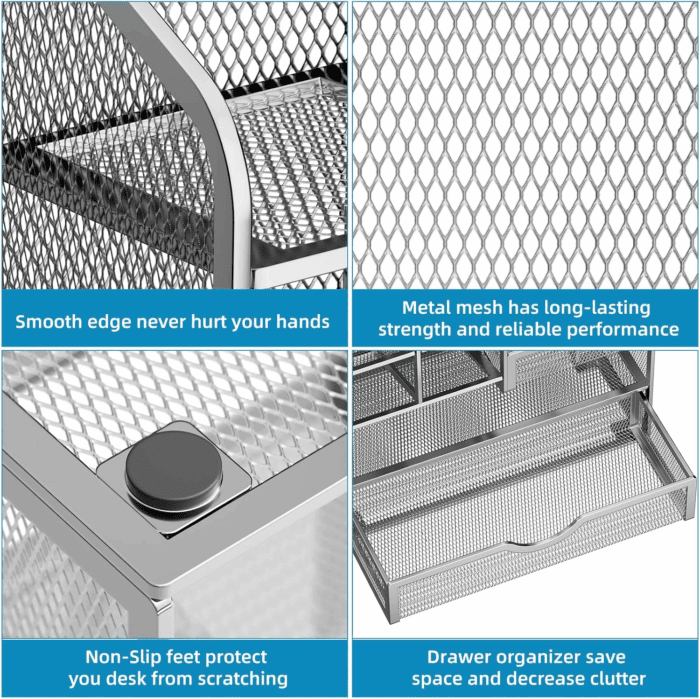 Smooth edge never hurt your hands

Metal mesh has long-lasting strength and reliable performance

Non-Slip feet protect you desk from scratching

Drawer organizer save space and decrease clutter