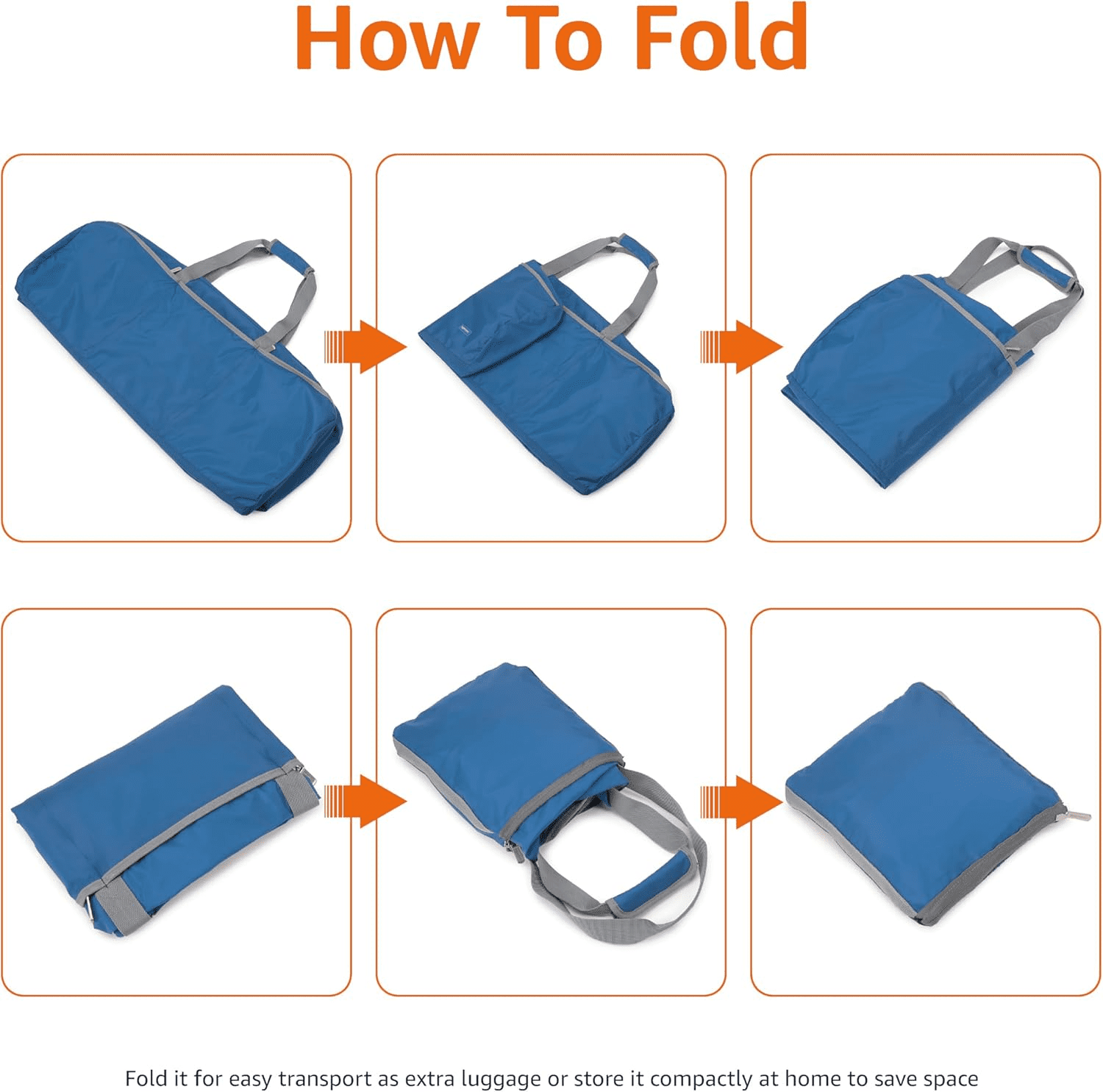 How To Fold

Fold it for easy transport as extra luggage or store it compactly at home to save space