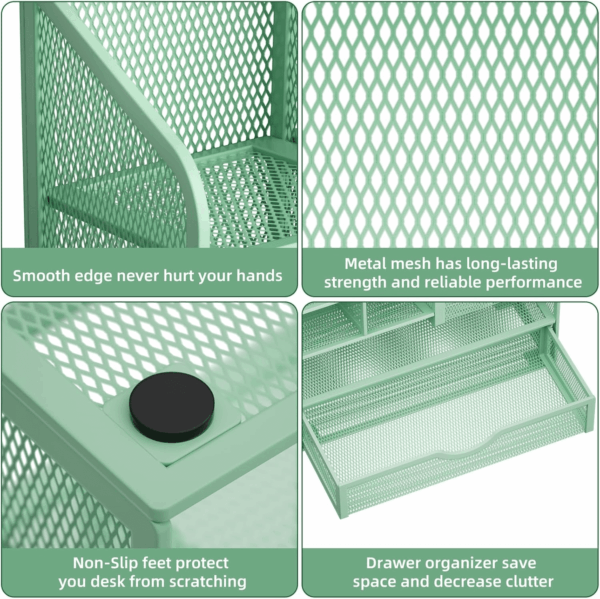 Smooth edge never hurt your hands

Metal mesh has long-lasting strength and reliable performance

Non-Slip feet protect you desk from scratching

Drawer organizer save space and decrease clutter