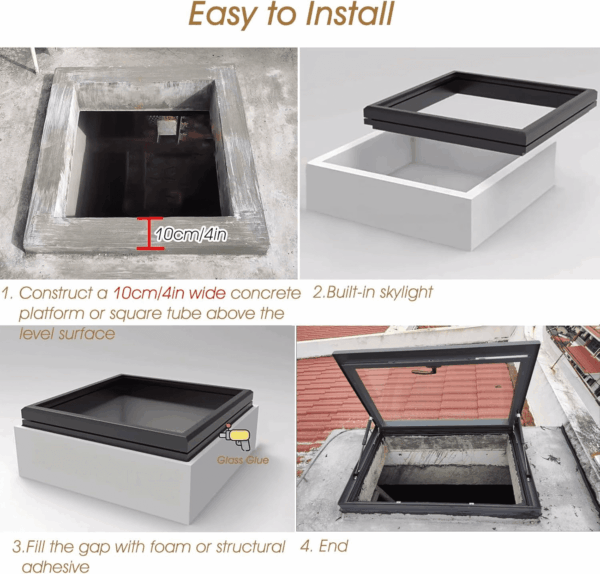 Easy to Install

10cm/4in

1. Construct a 10cm/4in wide concrete platform or square tube above the level surface

2.Built-in skylight

Glass Glue

3.Fill the gap with foam or structural adhesive

4. End