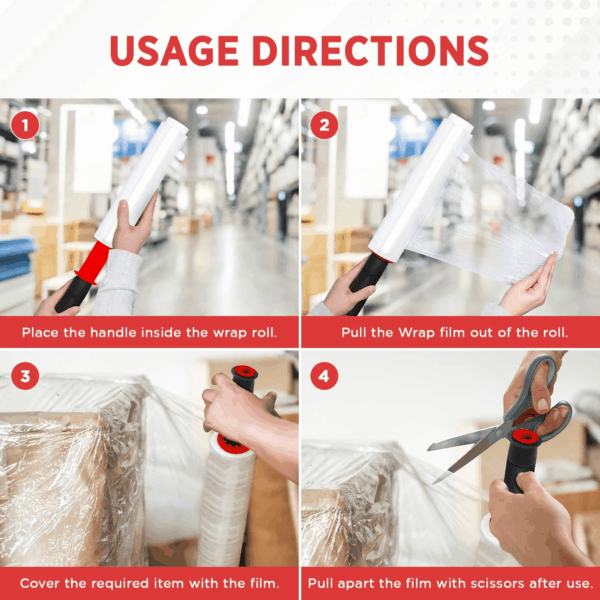 USAGE DIRECTIONS

1

Place the handle inside the wrap roll.

2

Pull the Wrap film out of the roll.

3

Cover the required item with the film.

4

Pull apart the film with scissors after use.