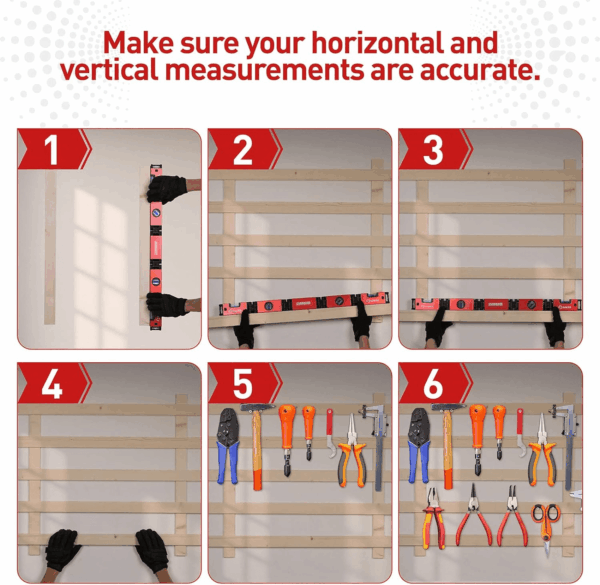 Make sure your horizontal and vertical measurements are accurate.

1

2

3

4

5

6