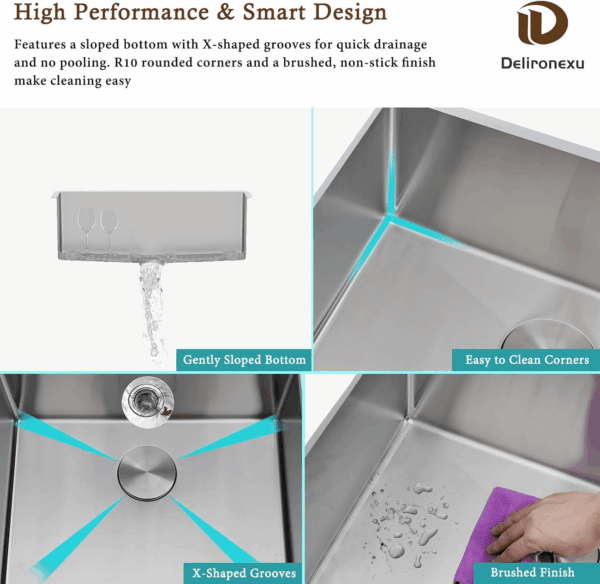 High Performance & Smart Design

Features a sloped bottom with X-shaped grooves for quick drainage and no pooling. R10 rounded corners and a brushed, non-stick finish make cleaning easy

Delironexu

Gently Sloped Bottom

Easy to Clean Corners

X-Shaped Grooves

Brushed Finish