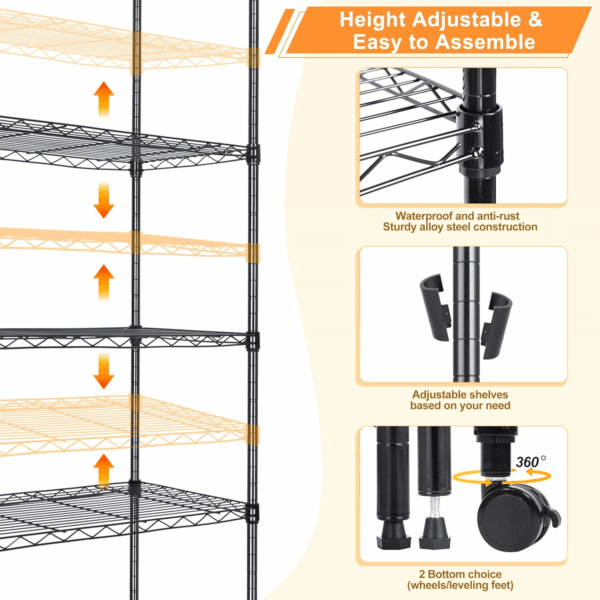 Height Adjustable & Easy to Assemble

Waterproof and anti-rust
Sturdy alloy steel construction

Adjustable shelves
based on your need

360°

2 Bottom choice
(wheels/leveling feet)