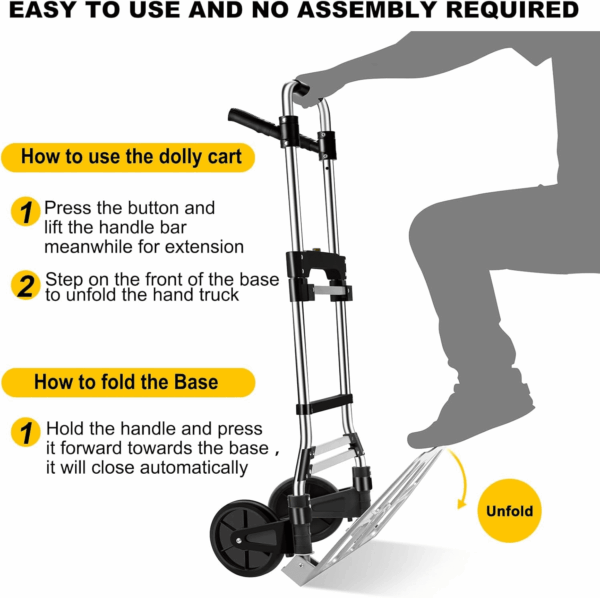 EASY TO USE AND NO ASSEMBLY REQUIRED

How to use the dolly cart

1 Press the button and lift the handle bar meanwhile for extension

2 Step on the front of the base to unfold the hand truck

How to fold the Base

1 Hold the handle and press it forward towards the base , it will close automatically

Unfold