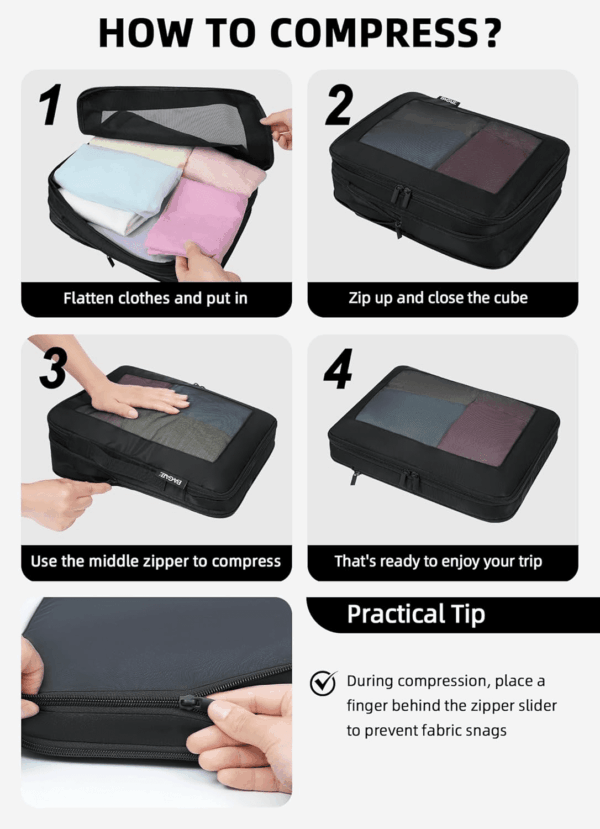 HOW TO COMPRESS?

1

Flatten clothes and put in

2

Zip up and close the cube

3

Use the middle zipper to compress

4

That's ready to enjoy your trip

Practical Tip

During compression, place a finger behind the zipper slider to prevent fabric snags