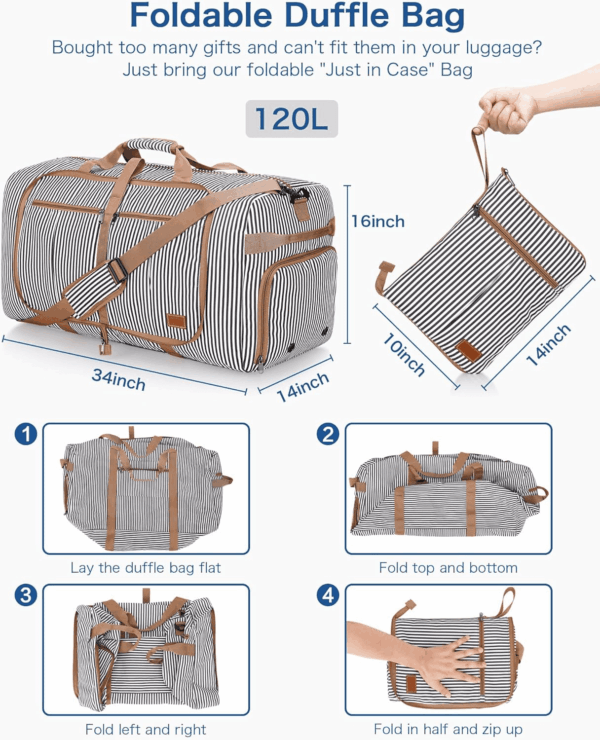 Foldable Duffle Bag

Bought too many gifts and can't fit them in your luggage? Just bring our foldable "Just in Case" Bag

120L

16inch

34inch

14inch

10inch

14inch

1

Lay the duffle bag flat

2

Fold top and bottom

3

Fold left and right

4

Fold in half and zip up