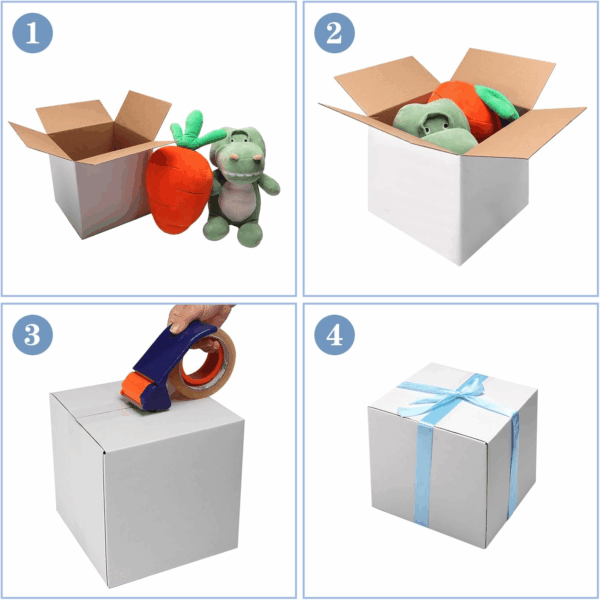 1

2

3

4