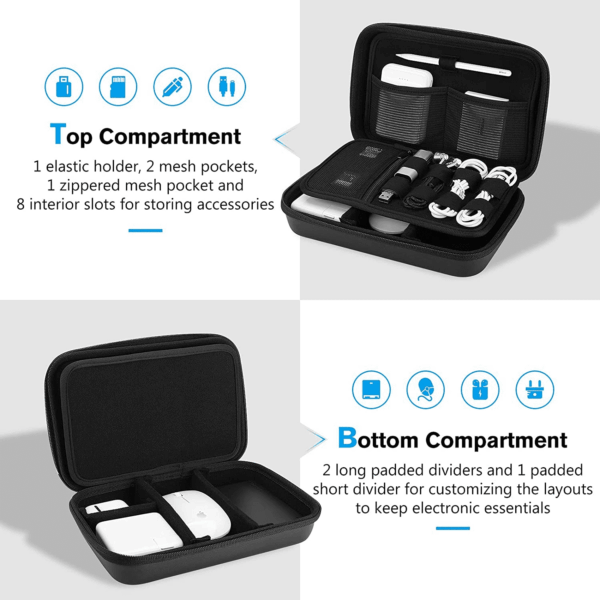 Top Compartment

1 elastic holder, 2 mesh pockets, 1 zippered mesh pocket and 8 interior slots for storing accessories

Bottom Compartment

2 long padded dividers and 1 padded short divider for customizing the layouts to keep electronic essentials