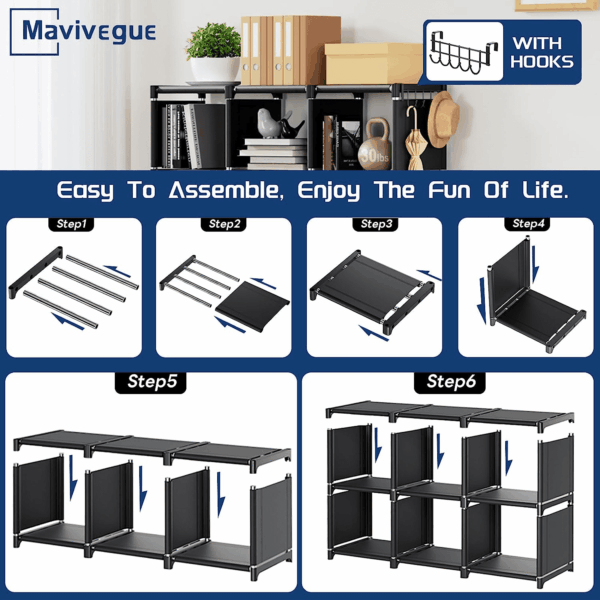 Mavivegue

WITH HOOKS

30lbs

Easy To Assemble, Enjoy The Fun Of Life.

Step1

Step2

Step3

Step4

Step5

Step6