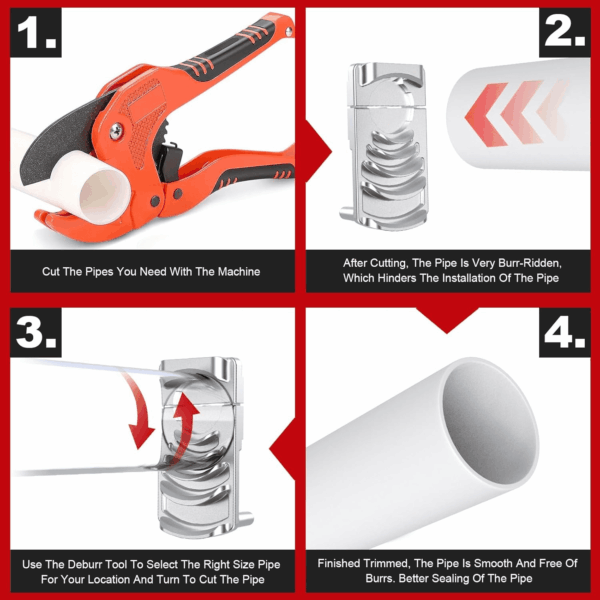 1.

Cut The Pipes You Need With The Machine

2.

After Cutting, The Pipe Is Very Burr-Ridden, Which Hinders The Installation Of The Pipe

3.

Use The Deburr Tool To Select The Right Size Pipe For Your Location And Turn To Cut The Pipe

4.

Finished Trimmed, The Pipe Is Smooth And Free Of Burrs. Better Sealing Of The Pipe