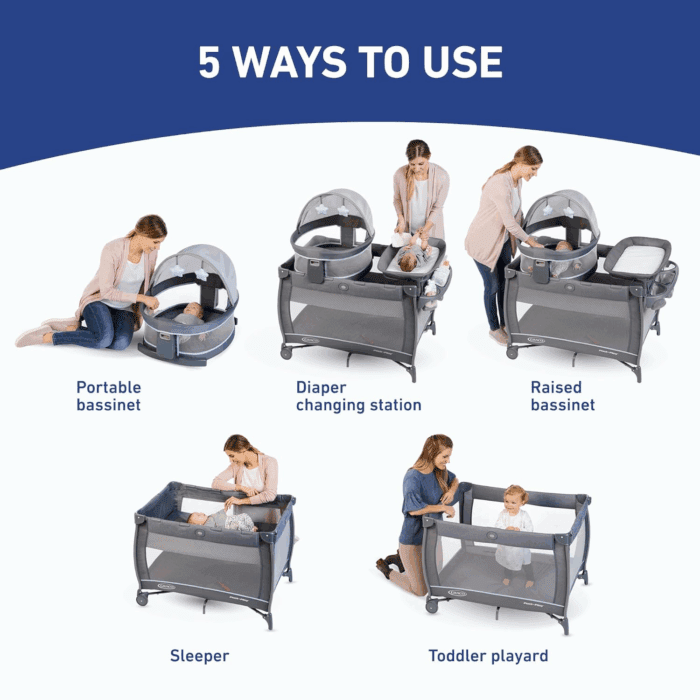 5 WAYS TO USE

Portable bassinet

Diaper changing station

Raised bassinet

Sleeper

Toddler playard