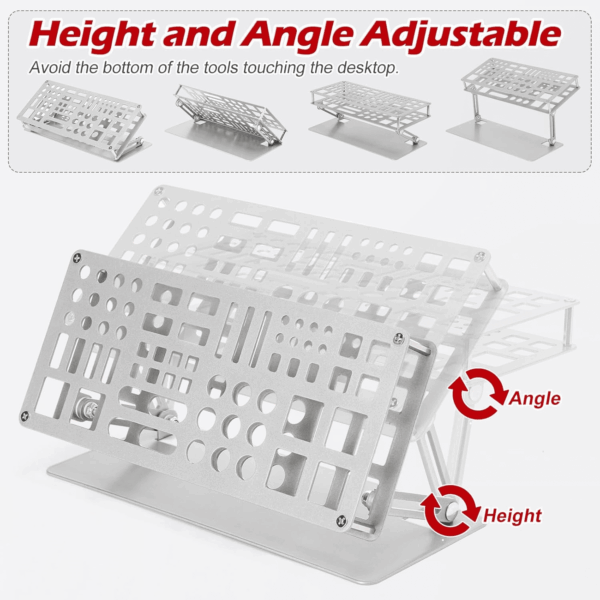 Height and Angle Adjustable

Avoid the bottom of the tools touching the desktop.

Angle

Height