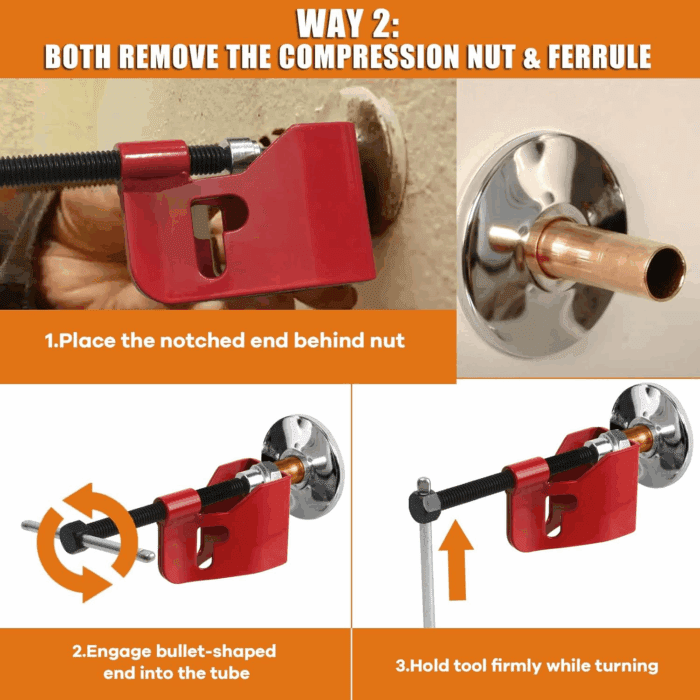 WAY 2:
BOTH REMOVE THE COMPRESSION NUT & FERRULE

1.Place the notched end behind nut

2.Engage bullet-shaped end into the tube

3.Hold tool firmly while turning