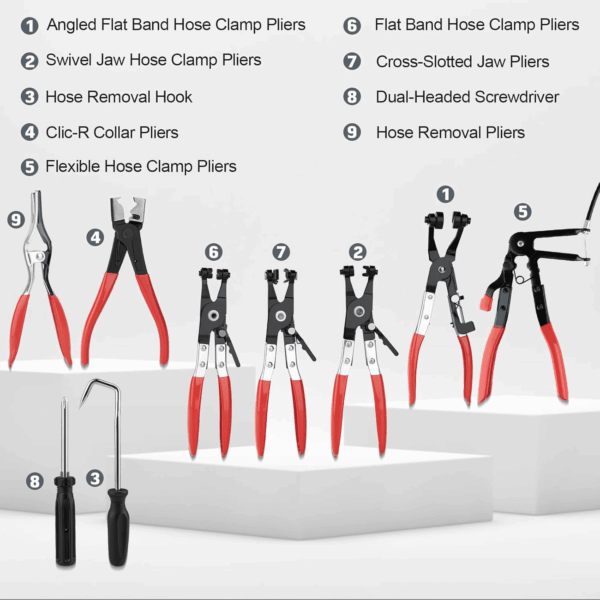 1 Angled Flat Band Hose Clamp Pliers
2 Swivel Jaw Hose Clamp Pliers
3 Hose Removal Hook
4 Clic-R Collar Pliers
5 Flexible Hose Clamp Pliers

6 Flat Band Hose Clamp Pliers
7 Cross-Slotted Jaw Pliers
8 Dual-Headed Screwdriver
9 Hose Removal Pliers

9
4
6
7
2
1
5
8
3