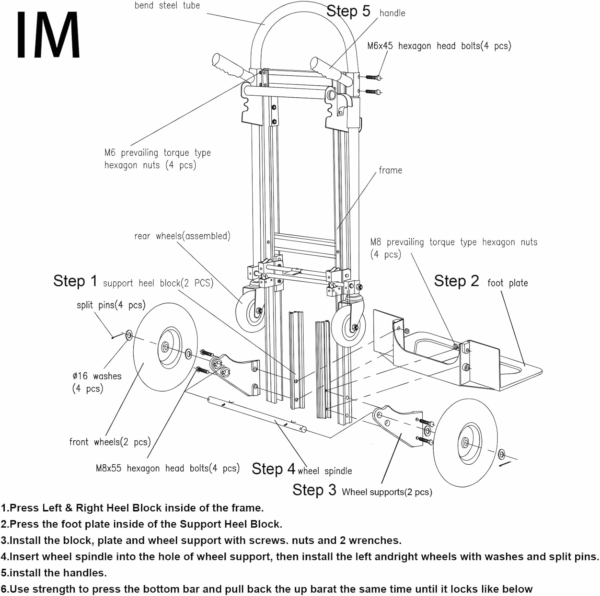 IM

bend steel tube

Step 5 handle

M6x45 hexagon head bolts(4 pcs)

M6 prevailing torque type hexagon nuts (4 pcs)

frame

rear wheels(assembled)

M8 prevailing torque type hexagon nuts (4 pcs)

Step 1 support heel block(2 PCS)

Step 2 foot plate

split pins(4 pcs)

ø16 washes (4 pcs)

front wheels(2 pcs)

M8x55 hexagon head bolts(4 pcs)

Step 4 wheel spindle

Step 3 Wheel supports(2 pcs)

1.Press Left & Right Heel Block inside of the frame.
2.Press the foot plate inside of the Support Heel Block.
3.Install the block, plate and wheel support with screws. nuts and 2 wrenches.
4.Insert wheel spindle into the hole of wheel support, then install the left andright wheels with washes and split pins.
5.install the handles.
6.Use strength to press the bottom bar and pull back the up barat the same time until it locks like below