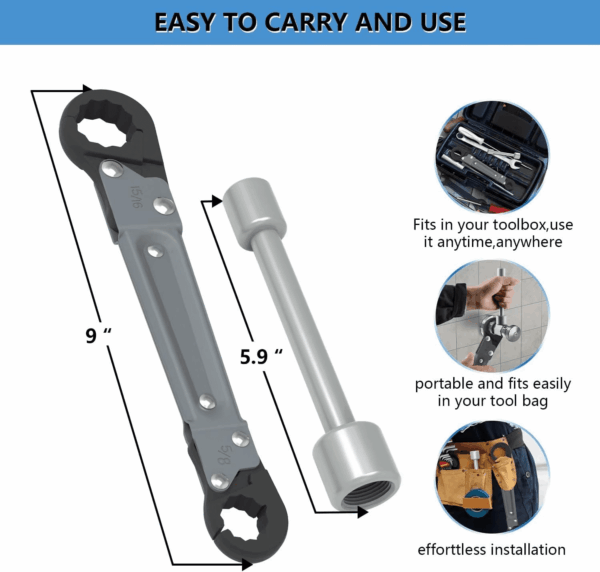 EASY TO CARRY AND USE

15/16

5/8

9 "

5.9 "

Fits in your toolbox,use it anytime,anywhere

portable and fits easily in your tool bag

efforttless installation