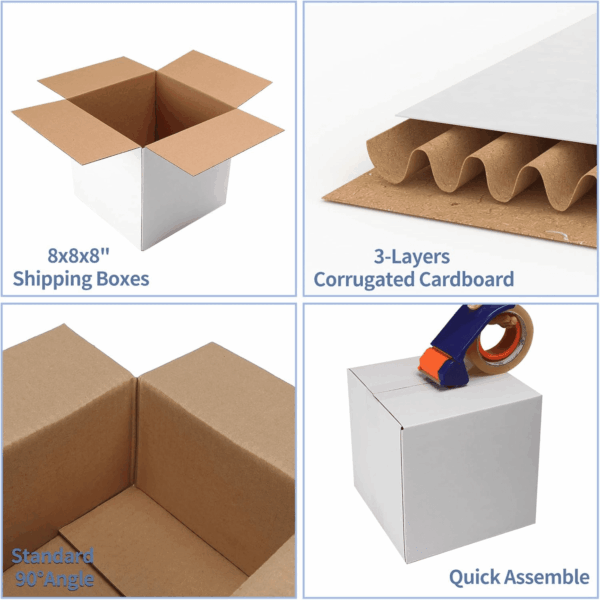 8x8x8"
Shipping Boxes

3-Layers
Corrugated Cardboard

Standard
90°Angle

Quick Assemble