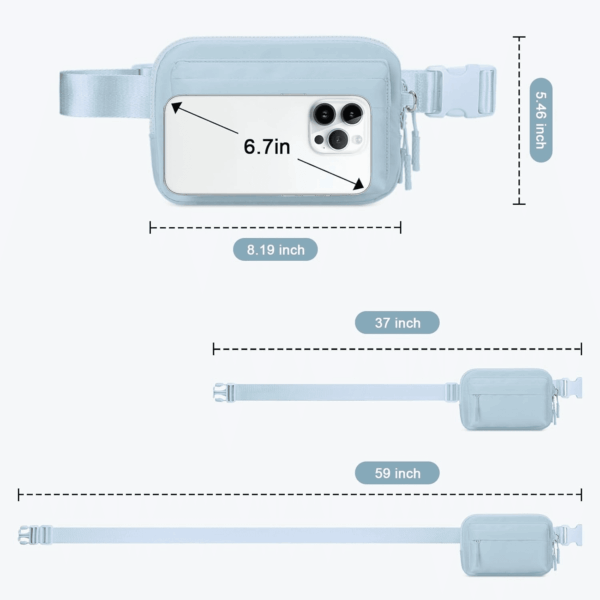 6.7in

5.46 inch

8.19 inch

37 inch

59 inch