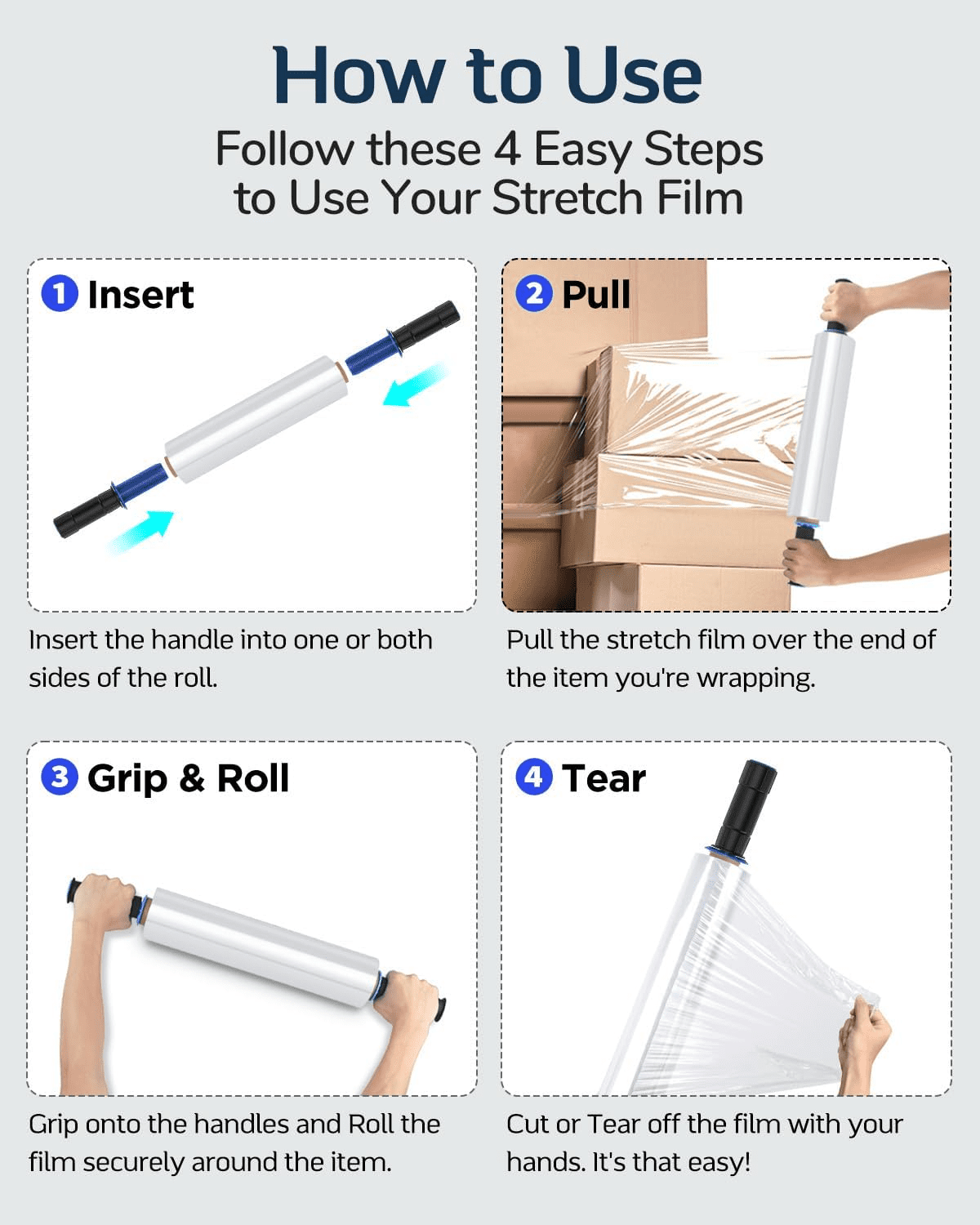 How to Use

Follow these 4 Easy Steps to Use Your Stretch Film

1 Insert

Insert the handle into one or both sides of the roll.

2 Pull

Pull the stretch film over the end of the item you're wrapping.

3 Grip & Roll

Grip onto the handles and Roll the film securely around the item.

4 Tear

Cut or Tear off the film with your hands. It's that easy!