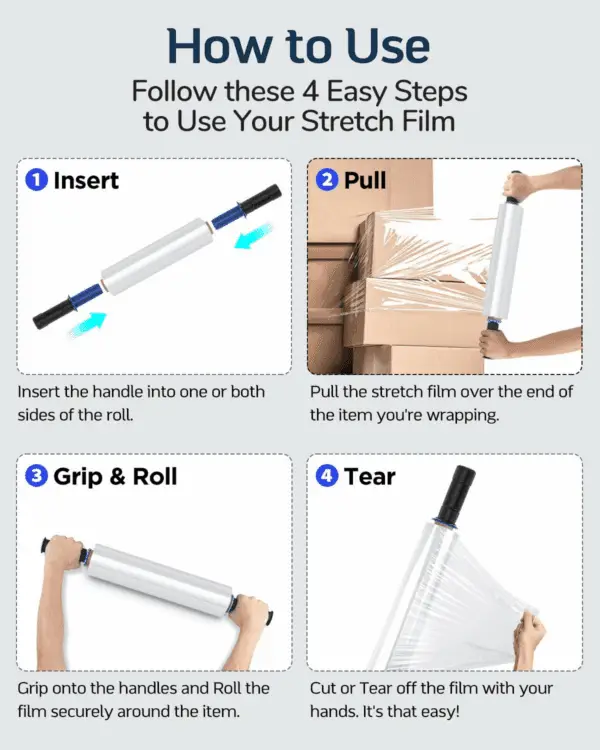 How to Use
Follow these 4 Easy Steps to Use Your Stretch Film

1 Insert

Insert the handle into one or both sides of the roll.

2 Pull

Pull the stretch film over the end of the item you're wrapping.

3 Grip & Roll

Grip onto the handles and Roll the film securely around the item.

4 Tear

Cut or Tear off the film with your hands. It's that easy!