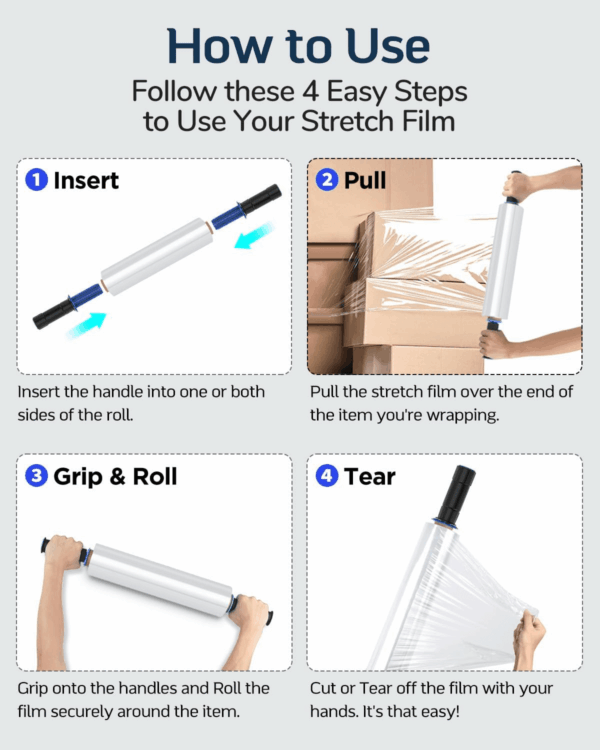 How to Use

Follow these 4 Easy Steps to Use Your Stretch Film

1 Insert

Insert the handle into one or both sides of the roll.

2 Pull

Pull the stretch film over the end of the item you're wrapping.

3 Grip & Roll

Grip onto the handles and Roll the film securely around the item.

4 Tear

Cut or Tear off the film with your hands. It's that easy!