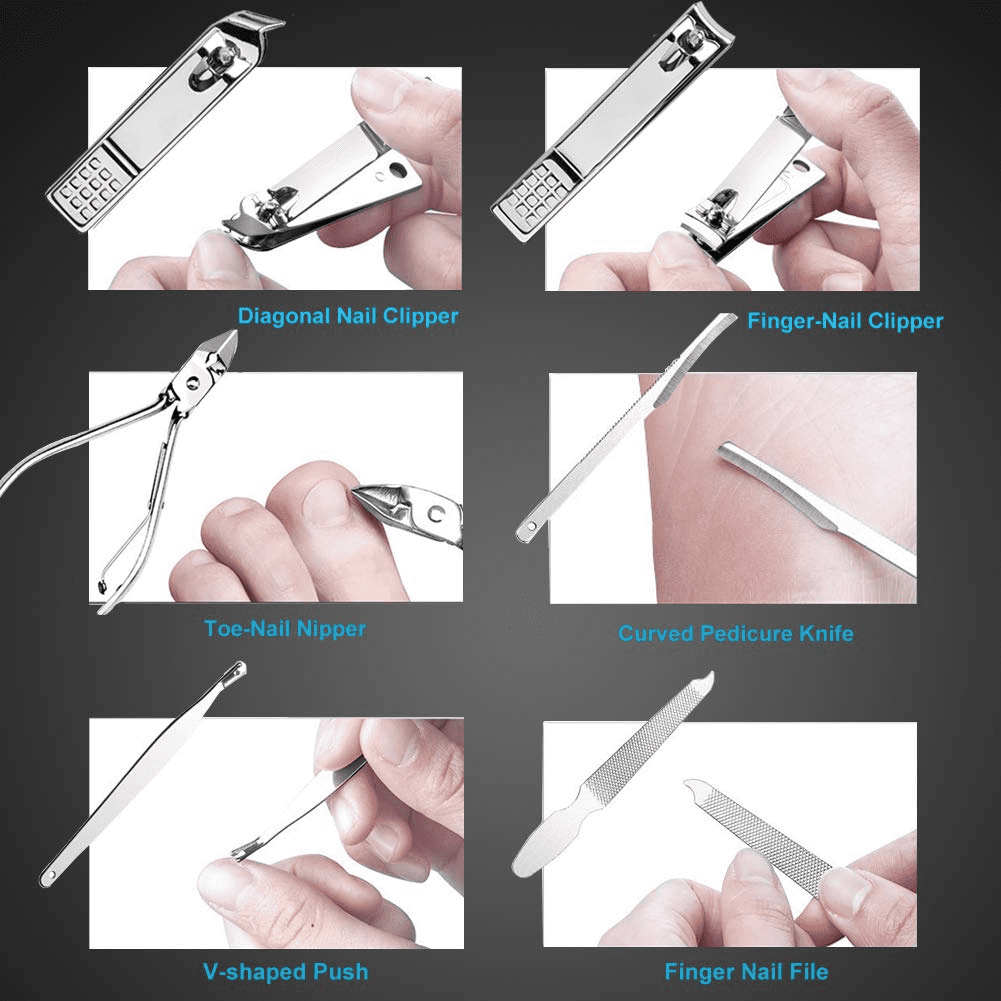 Diagonal Nail Clipper

Finger-Nail Clipper

Toe-Nail Nipper

Curved Pedicure Knife

V-shaped Push

Finger Nail File