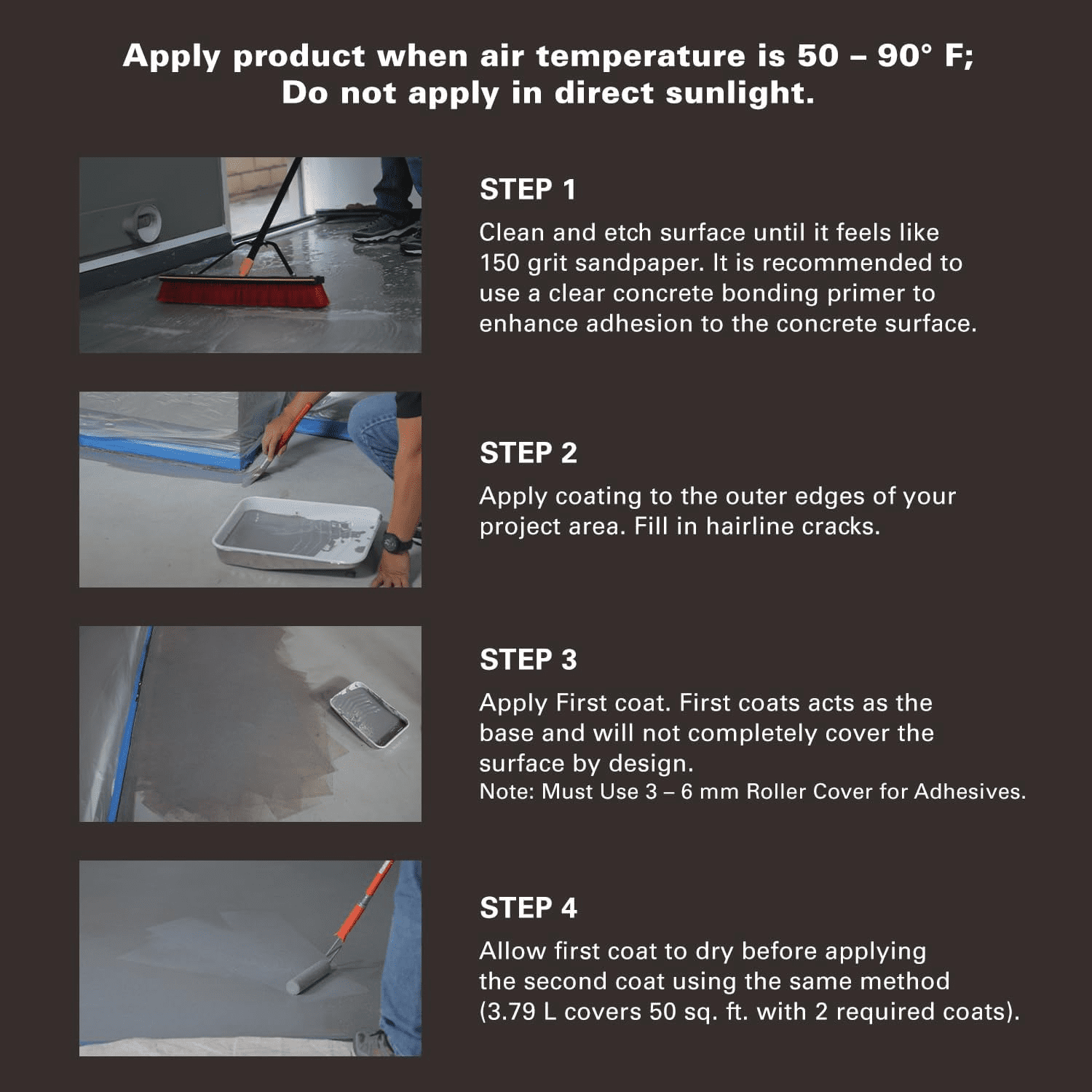 Apply product when air temperature is 50 – 90° F; Do not apply in direct sunlight.

STEP 1

Clean and etch surface until it feels like 150 grit sandpaper. It is recommended to use a clear concrete bonding primer to enhance adhesion to the concrete surface.

STEP 2

Apply coating to the outer edges of your project area. Fill in hairline cracks.

STEP 3

Apply First coat. First coats acts as the base and will not completely cover the surface by design.
Note: Must Use 3 – 6 mm Roller Cover for Adhesives.

STEP 4

Allow first coat to dry before applying the second coat using the same method (3.79 L covers 50 sq. ft. with 2 required coats).