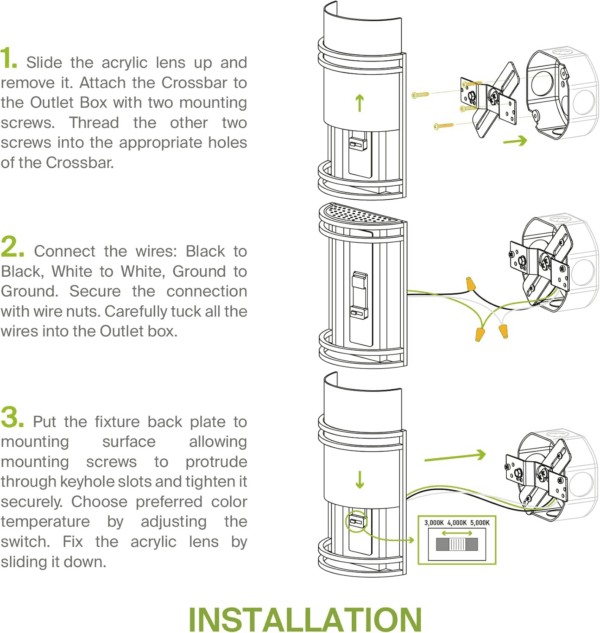 1. Slide the acrylic lens up and remove it. Attach the Crossbar to the Outlet Box with two mounting screws. Thread the other two screws into the appropriate holes of the Crossbar.

2. Connect the wires: Black to Black, White to White, Ground to Ground. Secure the connection with wire nuts. Carefully tuck all the wires into the Outlet box.

3. Put the fixture back plate to mounting surface allowing mounting screws to protrude through keyhole slots and tighten it securely. Choose preferred color temperature by adjusting the switch. Fix the acrylic lens by sliding it down.

3,000K 4,000K 5,000K

INSTALLATION