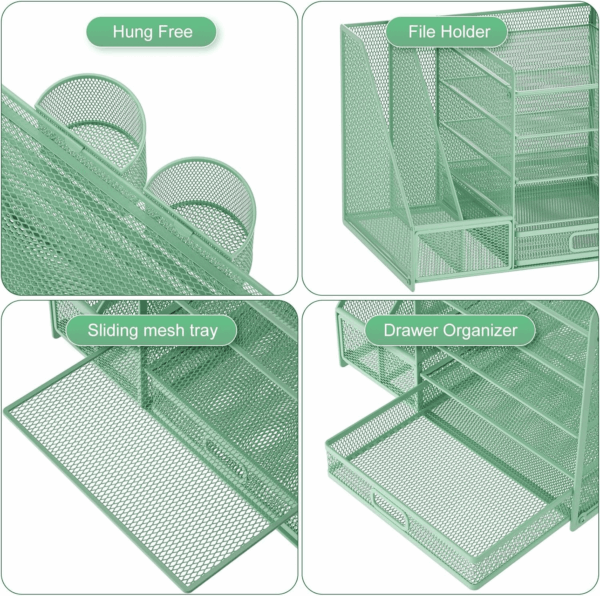 Hung Free

File Holder

Sliding mesh tray

Drawer Organizer