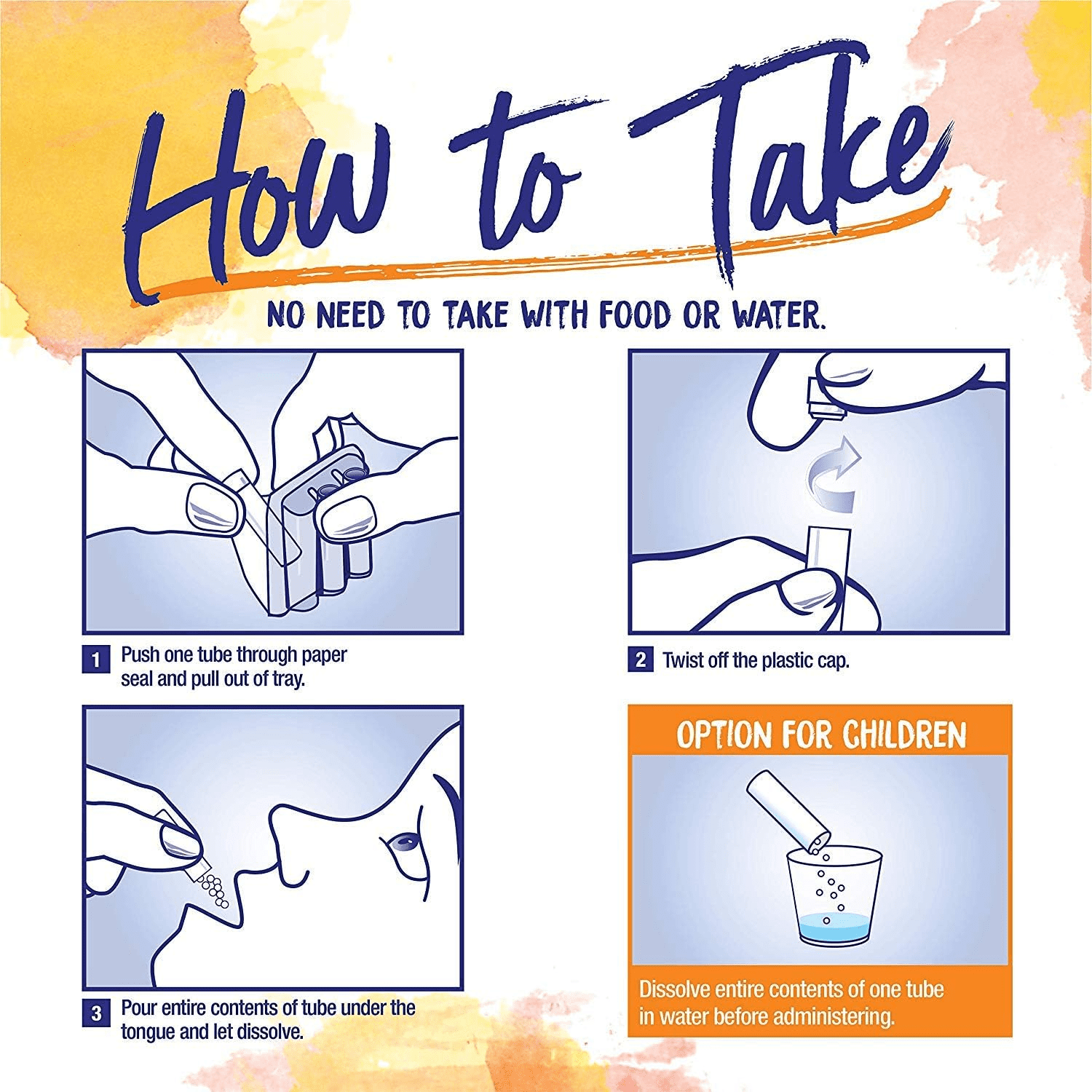 How to Take

NO NEED TO TAKE WITH FOOD OR WATER.

1 Push one tube through paper seal and pull out of tray.

2 Twist off the plastic cap.

3 Pour entire contents of tube under the tongue and let dissolve.

OPTION FOR CHILDREN

Dissolve entire contents of one tube in water before administering.