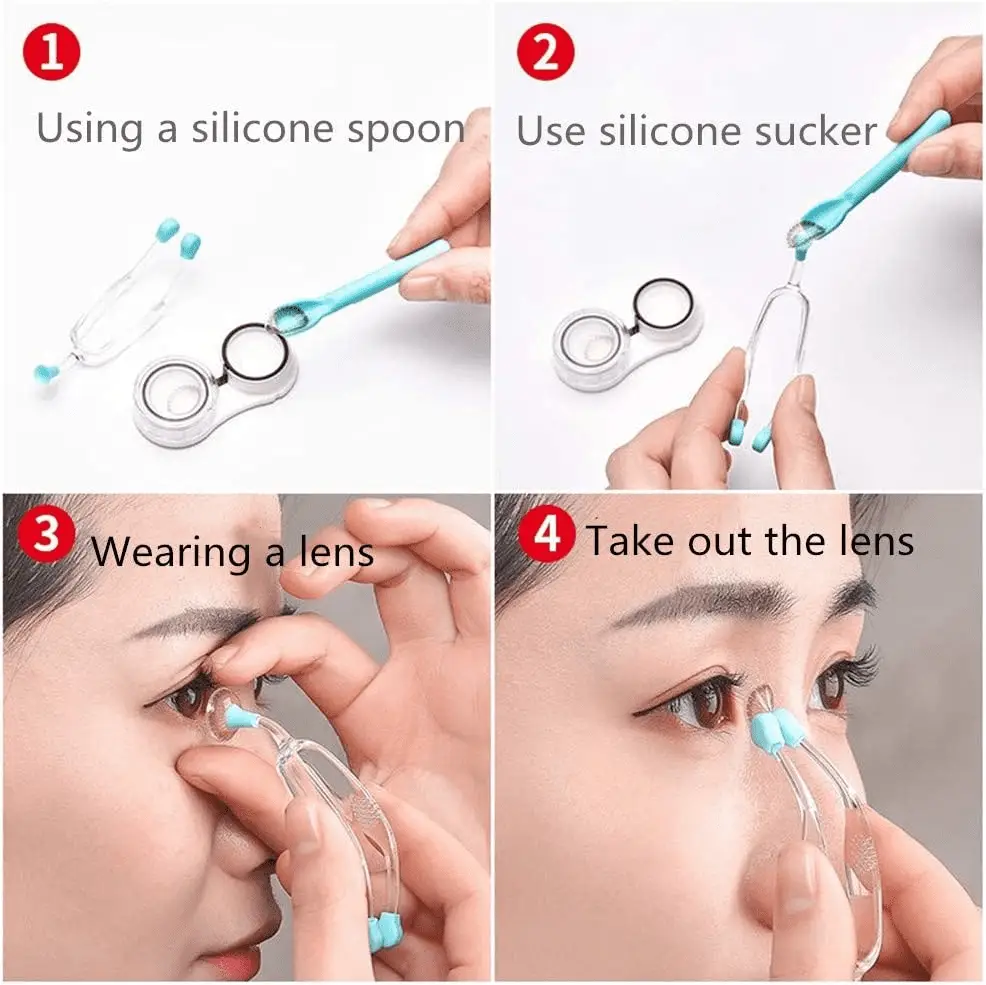 1
Using a silicone spoon

2
Use silicone sucker

3
Wearing a lens

4
Take out the lens