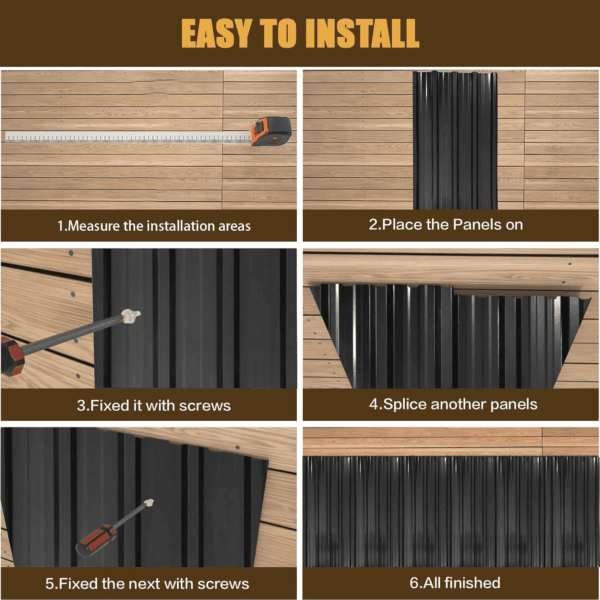 EASY TO INSTALL

1.Measure the installation areas

2.Place the Panels on

3.Fixed it with screws

4.Splice another panels

5.Fixed the next with screws

6.All finished